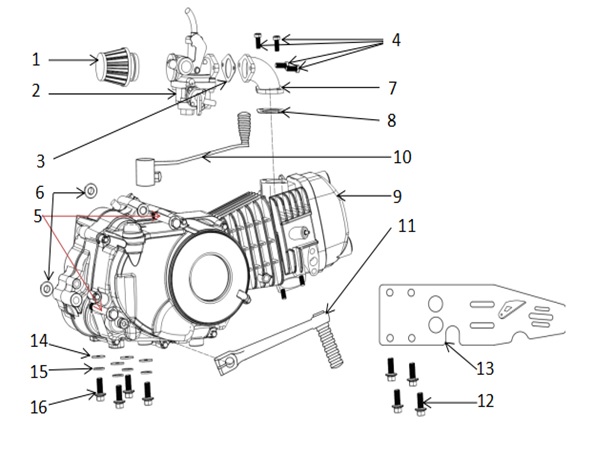 1
2
3
4
7
8
10
6
5
9
11
14
15
16
13
12